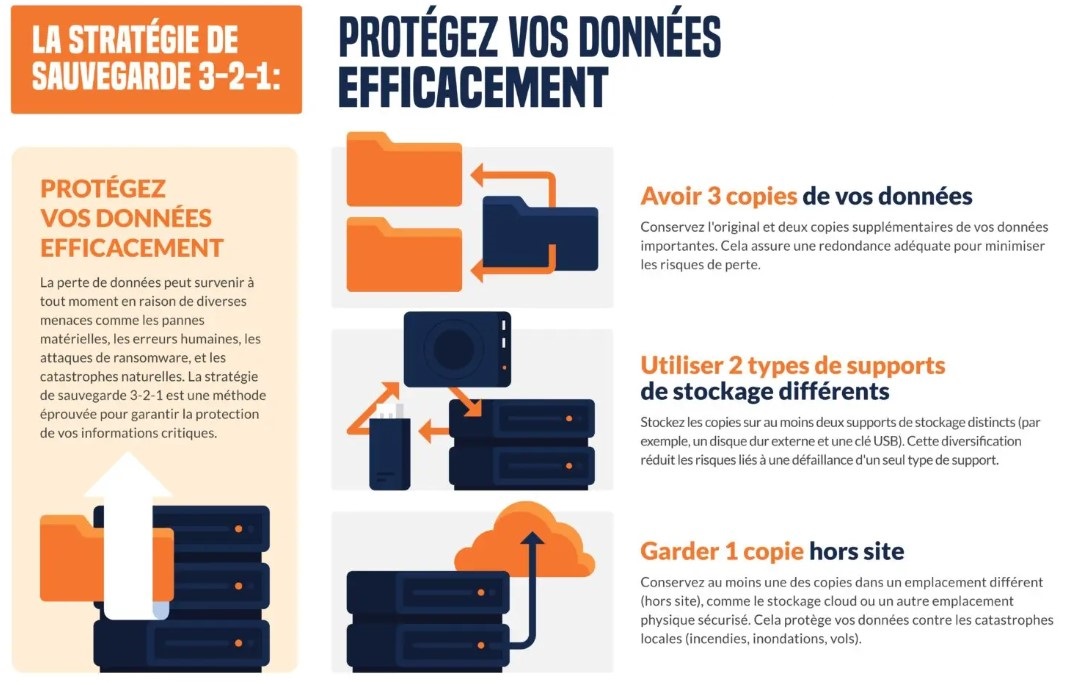 LA STRATÉGIE DE SAUVEGARDE 3-2-1:

PROTÉGEZ VOS DONNÉES EFFICACEMENT

PROTÉGEZ VOS DONNÉES EFFICACEMENT

La perte de données peut survenir à tout moment en raison de diverses menaces comme les pannes matérielles, les erreurs humaines, les attaques de ransomware, et les catastrophes naturelles. La stratégie de sauvegarde 3-2-1 est une méthode éprouvée pour garantir la protection de vos informations critiques.

Avoir 3 copies de vos données

Conservez l'original et deux copies supplémentaires de vos données importantes. Cela assure une redondance adéquate pour minimiser les risques de perte.

Utiliser 2 types de supports de stockage différents

Stockez les copies sur au moins deux supports de stockage distincts (par exemple, un disque dur externe et une clé USB). Cette diversification réduit les risques liés à une défaillance d'un seul type de support.

Garder 1 copie hors site

Conservez au moins une des copies dans un emplacement différent (hors site), comme le stockage cloud ou un autre emplacement physique sécurisé. Cela protège vos données contre les catastrophes locales (incendies, inondations, vols).